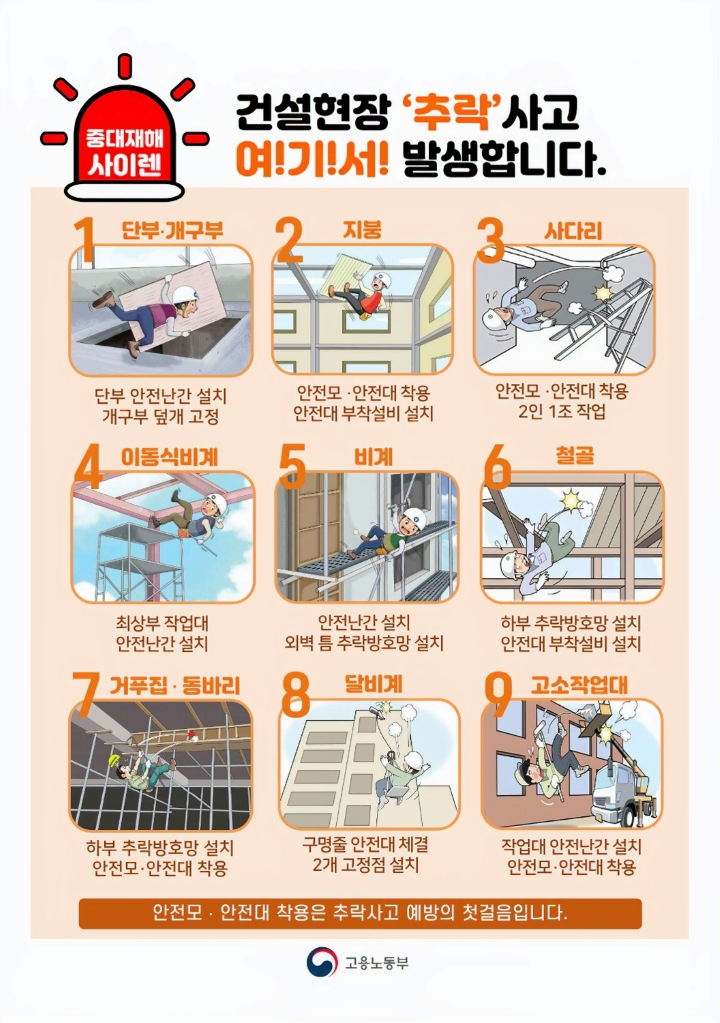 중대재해 사이렌

건설현장 '추락'사고
여!기!서! 발생합니다.

1 단부·개구부
단부 안전난간 설치
개구부 덮개 고정

2 지붕
안전모 ·안전대 착용
안전대 부착설비 설치

3 사다리
안전모 ·안전대 착용
2인 1조 작업

4 이동식비계
최상부 작업대
안전난간 설치

5 비계
안전난간 설치
외벽 틈 추락방호망 설치

6 철골
하부 추락방호망 설치
안전대 부착설비 설치

7 거푸집 · 동바리
하부 추락방호망 설치
안전모·안전대 착용

8 달비계
구명줄 안전대 체결
2개 고정점 설치

9 고소작업대
작업대 안전난간 설치
안전모·안전대 착용

안전모 · 안전대 착용은 추락사고 예방의 첫걸음입니다.

고용노동부